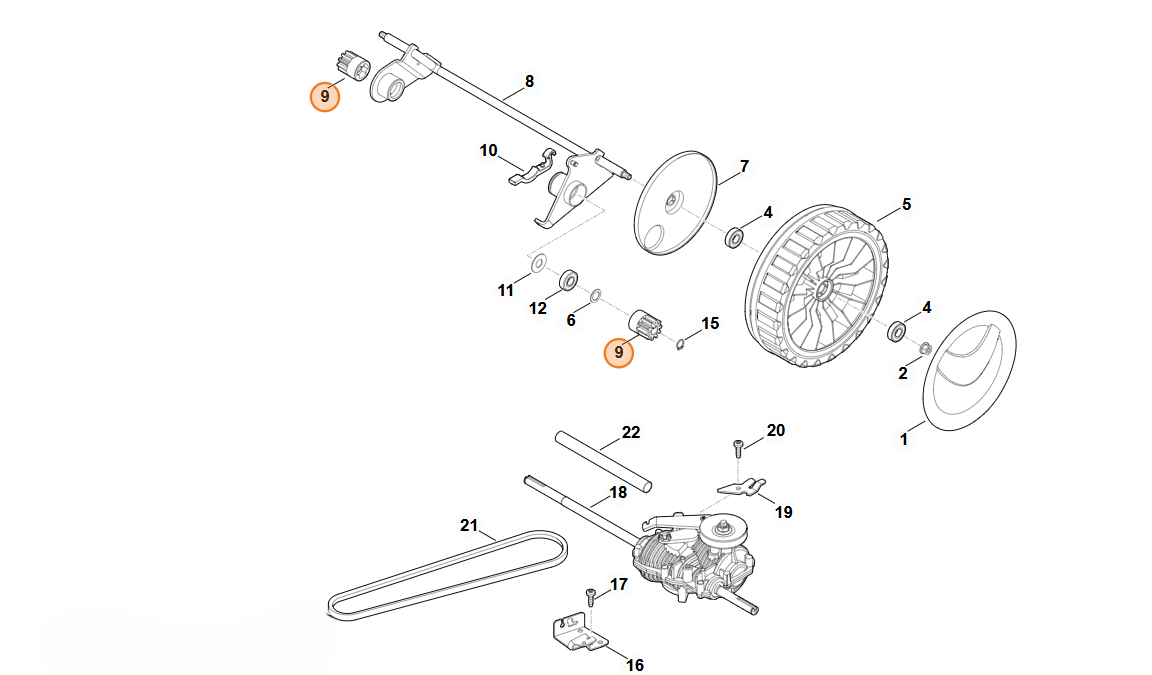 9
8
10
7
4
5
11
12
6
9
15
4
2
1
22
20
18
19
21
17
16